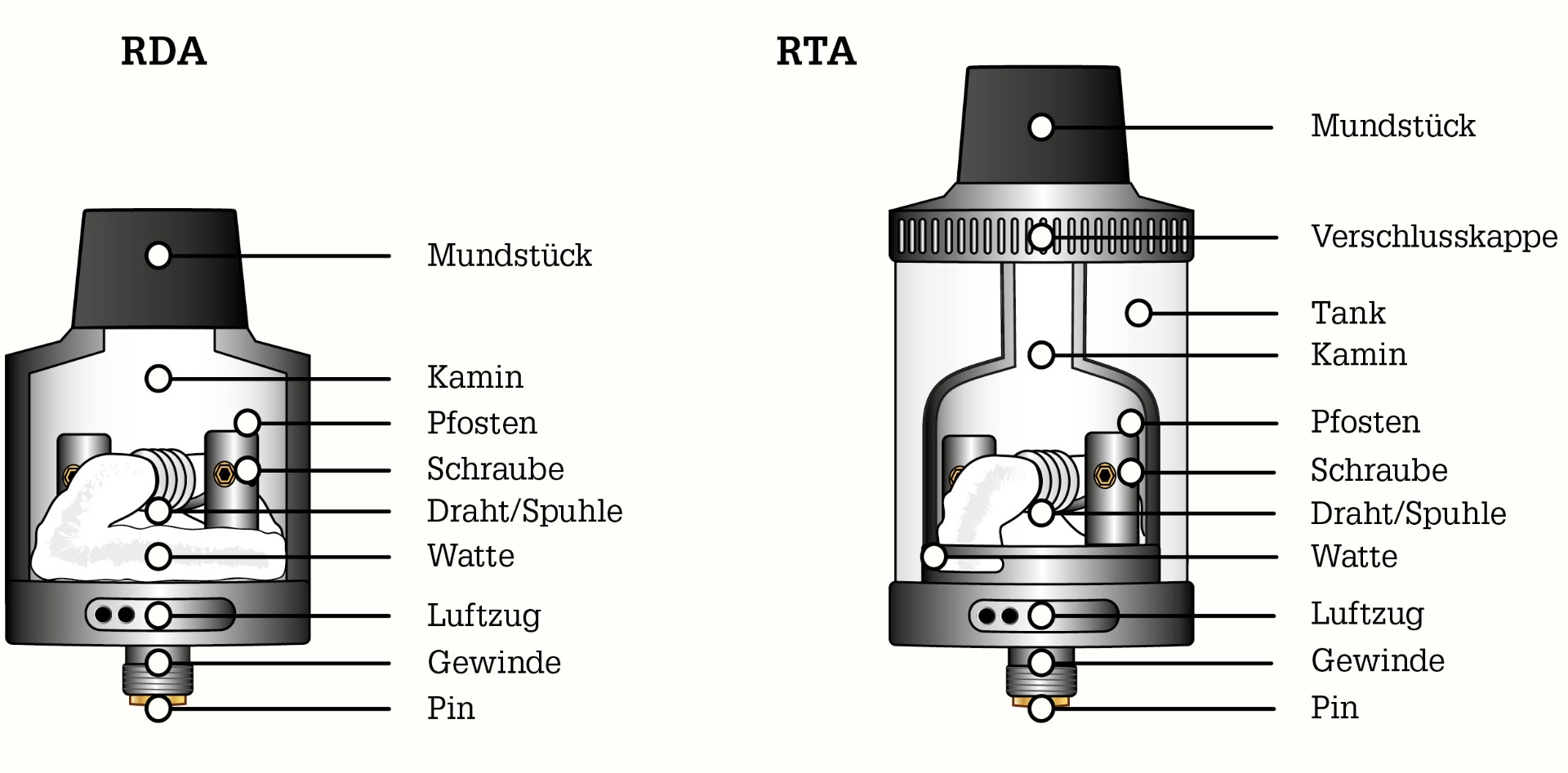 RDA

Mundstück
Kamin
Pfosten
Schraube
Draht/Spuhle
Watte
Luftzug
Gewinde
Pin

RTA

Mundstück
Verschlusskappe
Tank
Kamin
Pfosten
Schraube
Draht/Spuhle
Watte
Luftzug
Gewinde
Pin